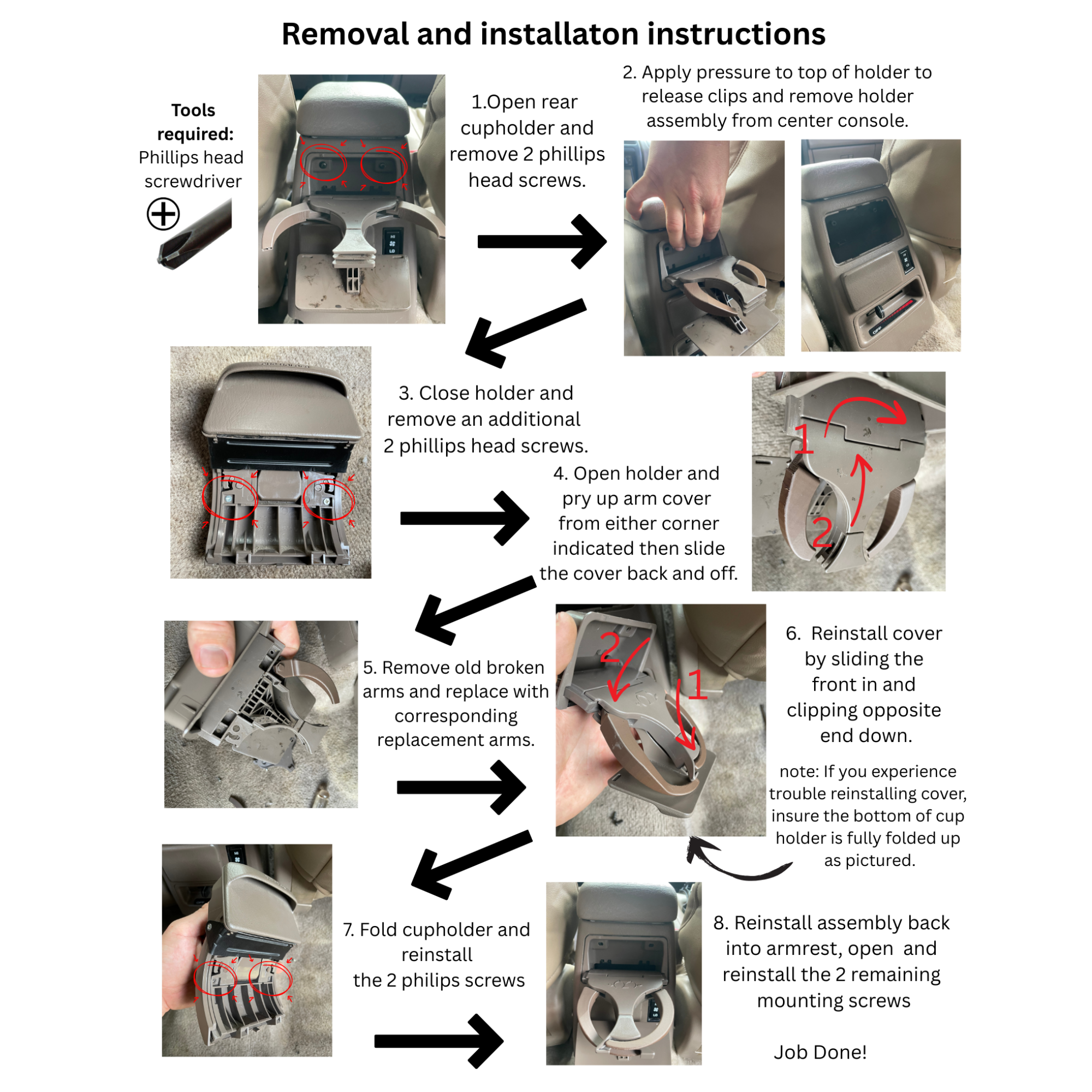 Removal and installaton instructions

Tools required: Phillips head screwdriver

1.Open rear cupholder and remove 2 phillips head screws.

2. Apply pressure to top of holder to release clips and remove holder assembly from center console.

3. Close holder and remove an additional 2 phillips head screws.

4. Open holder and pry up arm cover from either corner indicated then slide the cover back and off.

1

2

5. Remove old broken arms and replace with corresponding replacement arms.

2

1

6. Reinstall cover by sliding the front in and clipping opposite end down.

note: If you experience trouble reinstalling cover, insure the bottom of cup holder is fully folded up as pictured.

7. Fold cupholder and reinstall the 2 philips screws

8. Reinstall assembly back into armrest, open and reinstall the 2 remaining mounting screws

Job Done!